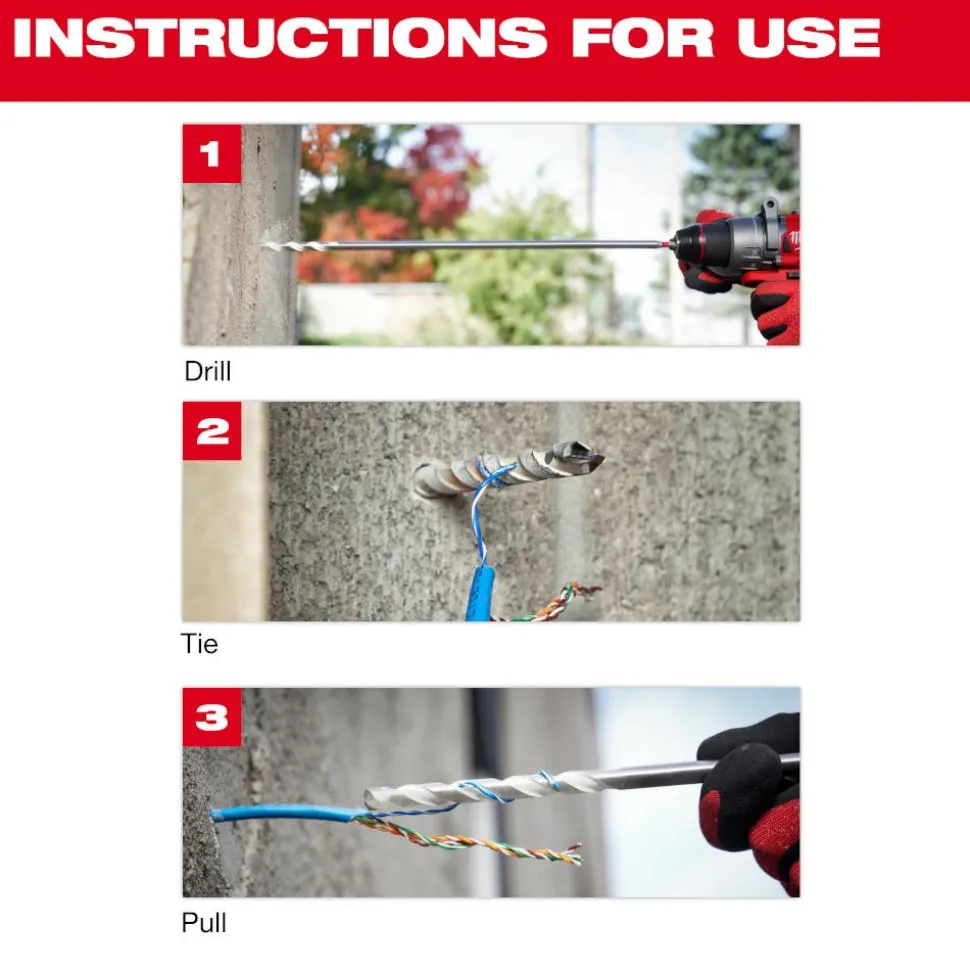 INSTRUCTIONS FOR USE

1

Drill

2

Tie

3

Pull