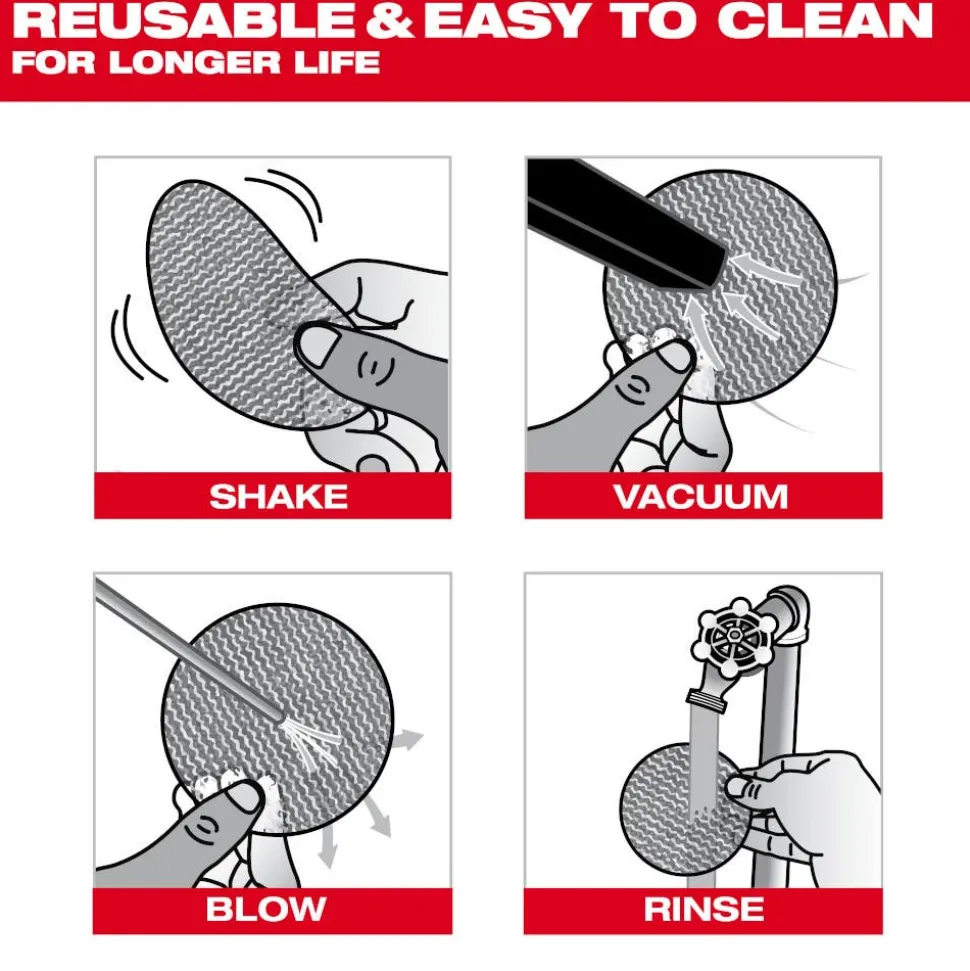 REUSABLE & EASY TO CLEAN
FOR LONGER LIFE

SHAKE

VACUUM

BLOW

RINSE