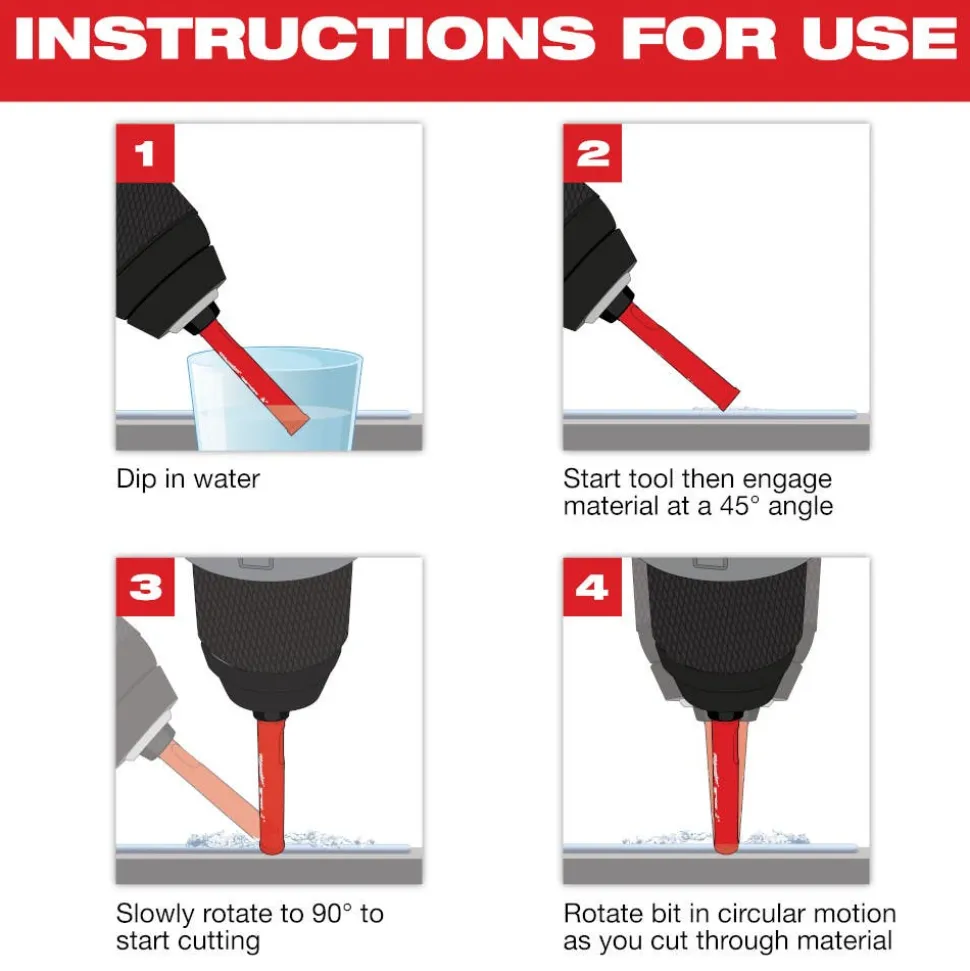 INSTRUCTIONS FOR USE

1

Dip in water

2

Start tool then engage material at a 45° angle

3

Slowly rotate to 90° to start cutting

4

Rotate bit in circular motion as you cut through material