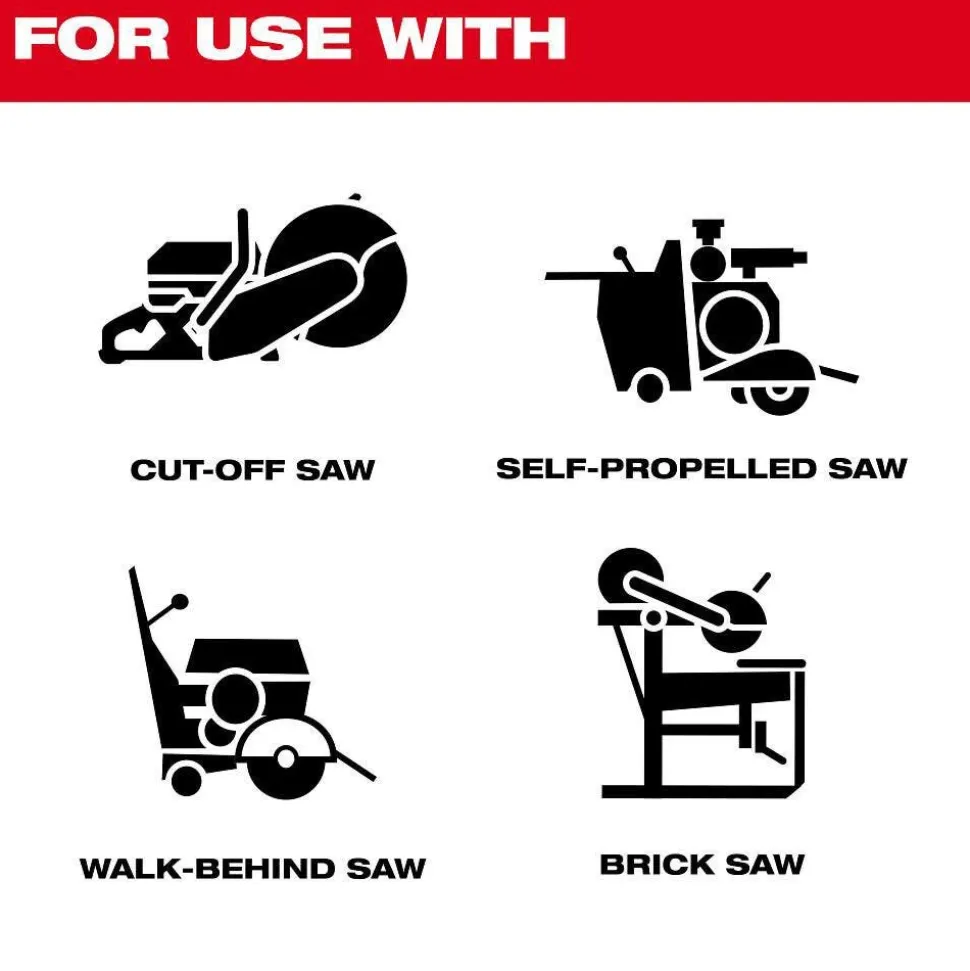 FOR USE WITH

CUT-OFF SAW

SELF-PROPELLED SAW

WALK-BEHIND SAW

BRICK SAW